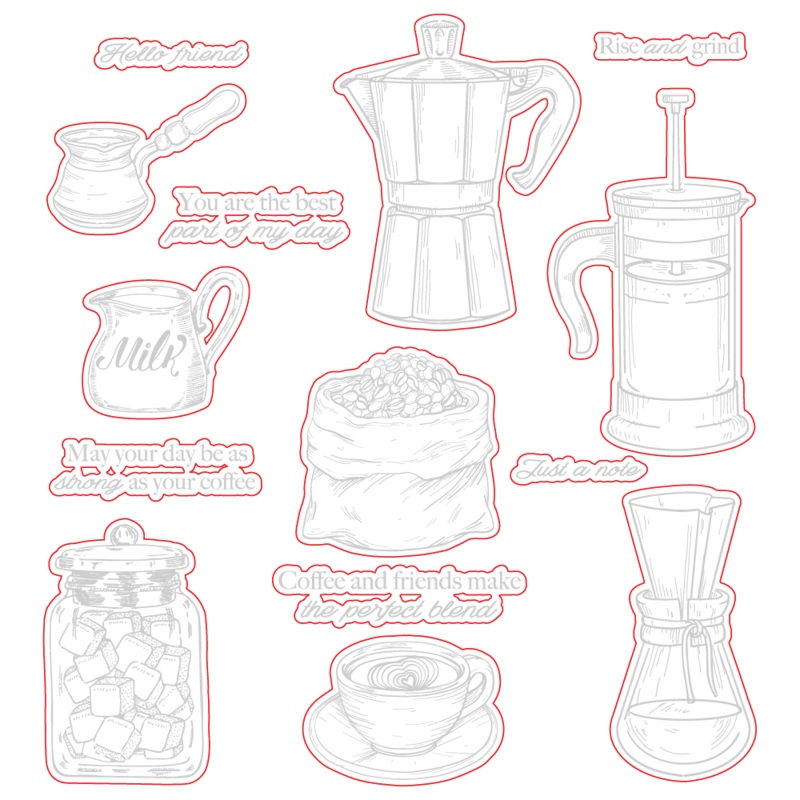 Hello friend

Rise and grind

You are the best part of my day

Milk

May your day be as strong as your coffee

Just a note

Coffee and friends make the perfect blend